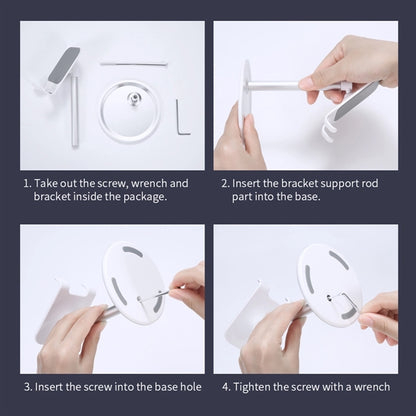 1. Take out the screw, wrench and bracket inside the package.

2. Insert the bracket support rod part into the base.

3. Insert the screw into the base hole

4. Tighten the screw with a wrench