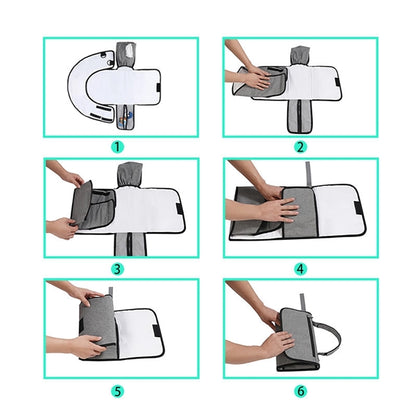 1

2

3

4

5

6