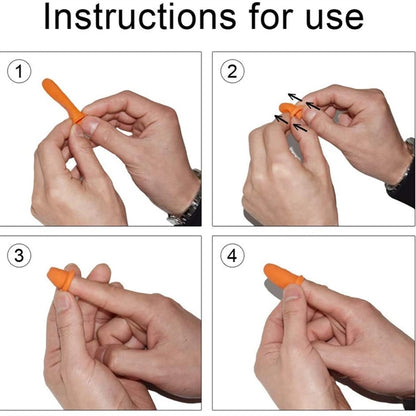 Instructions for use

1

2

3

4