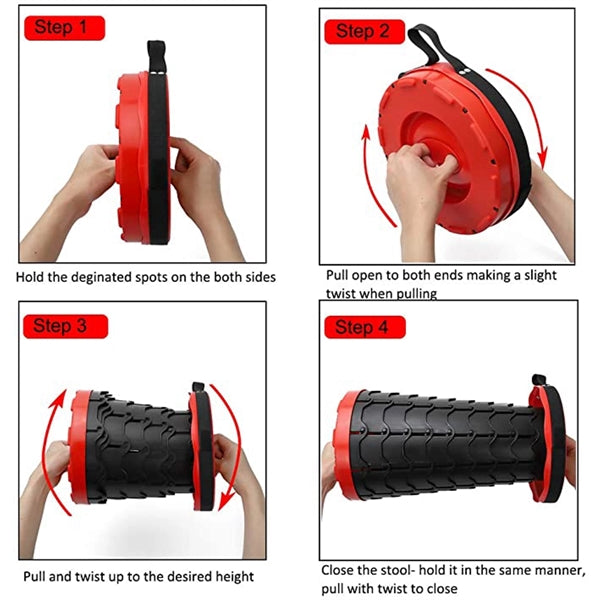 Step 1

Hold the deginated spots on the both sides

Step 2

Pull open to both ends making a slight twist when pulling

Step 3

Pull and twist up to the desired height

Step 4

Close the stool- hold it in the same manner, pull with twist to close