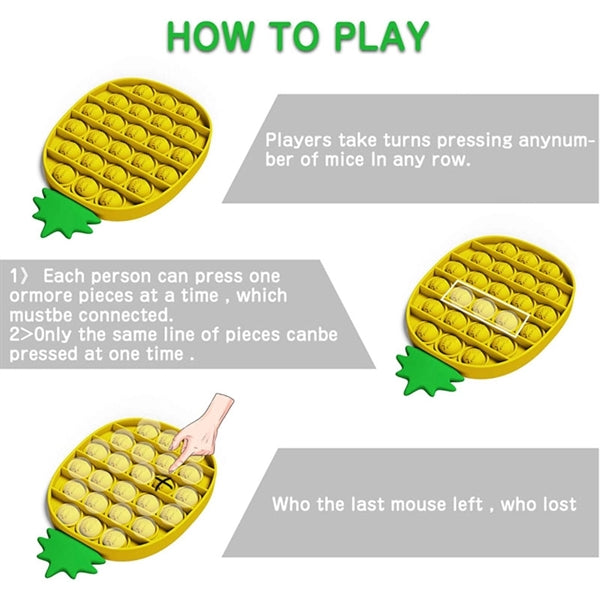 HOW TO PLAY

Players take turns pressing anynumber of mice In any row.

1〉 Each person can press one ormore pieces at a time , which mustbe connected.
2>Only the same line of pieces canbe pressed at one time .

Who the last mouse left , who lost