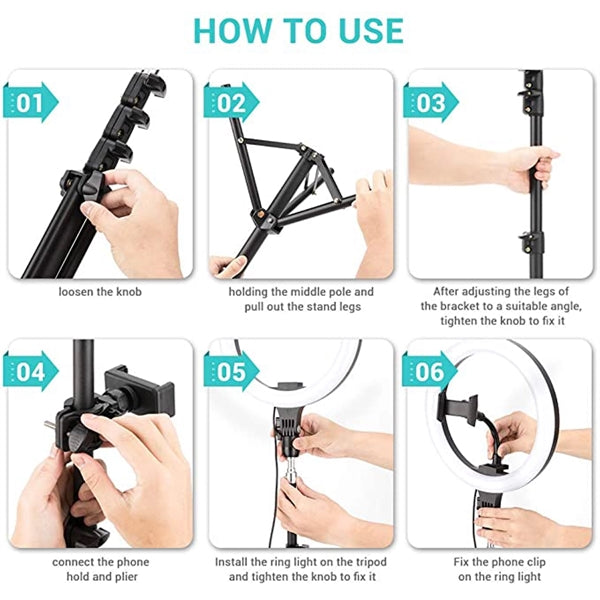 HOW TO USE

01

loosen the knob

02

holding the middle pole and pull out the stand legs

03

After adjusting the legs of the bracket to a suitable angle, tighten the knob to fix it

04

connect the phone hold and plier

05

Install the ring light on the tripod and tighten the knob to fix it

06

Fix the phone clip on the ring light