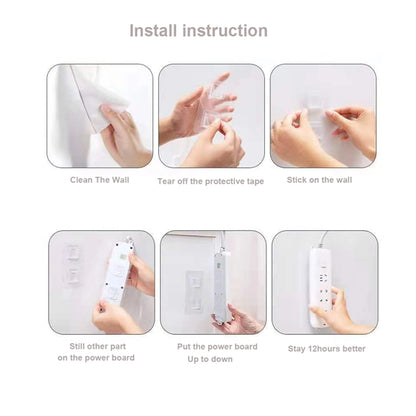 Install instruction

Clean The Wall

Tear off the protective tape

Stick on the wall

Still other part on the power board

Put the power board Up to down

Stay 12hours better