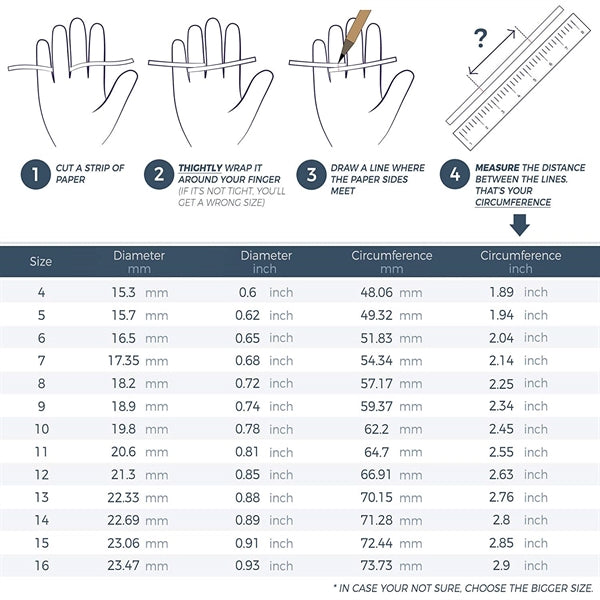 ?

1 CUT A STRIP OF PAPER

2 THIGHTLY WRAP IT AROUND YOUR FINGER (IF IT'S NOT TIGHT, YOU'LL GET A WRONG SIZE)

3 DRAW A LINE WHERE THE PAPER SIDES MEET

4 MEASURE THE DISTANCE BETWEEN THE LINES. THAT'S YOUR CIRCUMFERENCE

| Size | Diameter mm | Diameter inch | Circumference mm | Circumference inch |
|---|---|---|---|---|
| 4 | 15.3 mm | 0.6 inch | 48.06 mm | 1.89 inch |
| 5 | 15.7 mm | 0.62 inch | 49.32 mm | 1.94 inch |
| 6 | 16.5 mm | 0.65 inch | 51.83 mm | 2.04 inch |
| 7 | 17.35 mm | 0.68 inch | 54.34 mm | 2.14 inch |
| 8 | 18.2 mm | 0.72 inch | 57.17 mm | 2.25 inch |
| 9 | 18.9 mm | 0.74 inch | 59.37 mm | 2.34 inch |
| 10 | 19.8 mm | 0.78 inch | 62.2 mm | 2.45 inch |
| 11 | 20.6 mm | 0.81 inch | 64.7 mm | 2.55 inch |
| 12 | 21.3 mm | 0.85 inch | 66.91 mm | 2.63 inch |
| 13 | 22.33 mm | 0.88 inch | 70.15 mm | 2.76 inch |
| 14 | 22.69 mm | 0.89 inch | 71.28 mm | 2.8 inch |
| 15 | 23.06 mm | 0.91 inch | 72.44 mm | 2.85 inch |
| 16 | 23.47 mm | 0.93 inch | 73.73 mm | 2.9 inch |

* IN CASE YOUR NOT SURE, CHOOSE THE BIGGER SIZE.