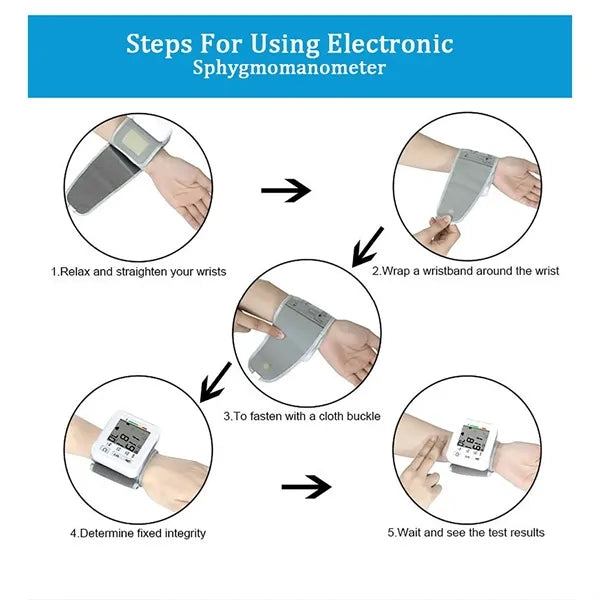 Steps For Using Electronic
Sphygmomanometer

1.Relax and straighten your wrists

2.Wrap a wristband around the wrist

3.To fasten with a cloth buckle

4.Determine fixed integrity

5.Wait and see the test results