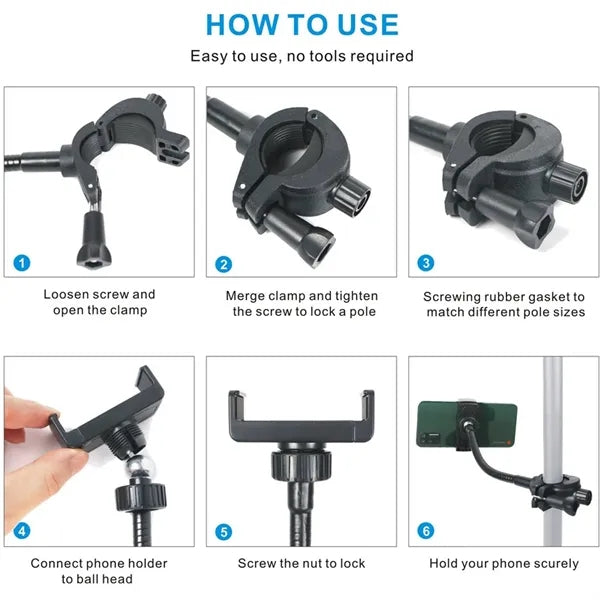 HOW TO USE

Easy to use, no tools required

1

Loosen screw and open the clamp

2

Merge clamp and tighten the screw to lock a pole

3

Screwing rubber gasket to match different pole sizes

4

Connect phone holder to ball head

5

Screw the nut to lock

6

Hold your phone scurely