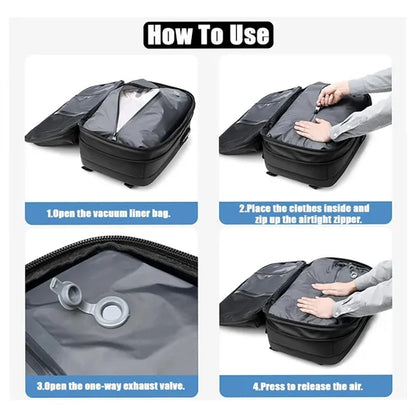 How To Use

1.Open the vacuum liner bag.

2.Place the clothes inside and zip up the airtight zipper.

3.Open the one-way exhaust valve.

4.Press to release the air.