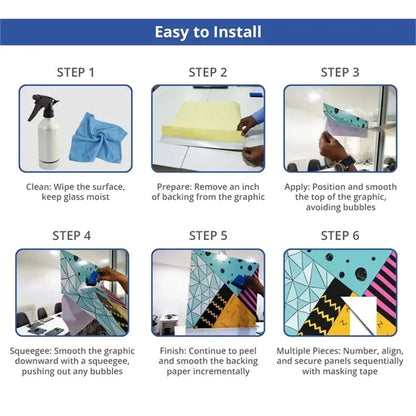 Easy to Install

STEP 1

Clean: Wipe the surface, keep glass moist

STEP 2

Prepare: Remove an inch of backing from the graphic

STEP 3

Apply: Position and smooth the top of the graphic, avoiding bubbles

STEP 4

Squeegee: Smooth the graphic downward with a squeegee, pushing out any bubbles

STEP 5

Finish: Continue to peel and smooth the backing paper incrementally

STEP 6

Multiple Pieces: Number, align, and secure panels sequentially with masking tape