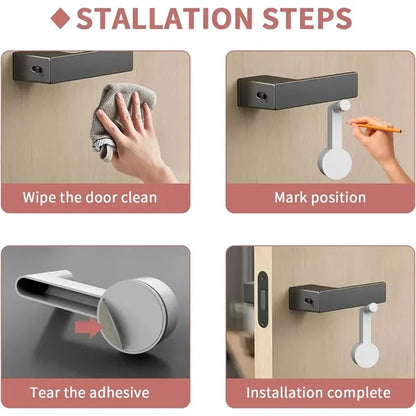 STALLATION STEPS

Wipe the door clean

Mark position

Tear the adhesive

Installation complete