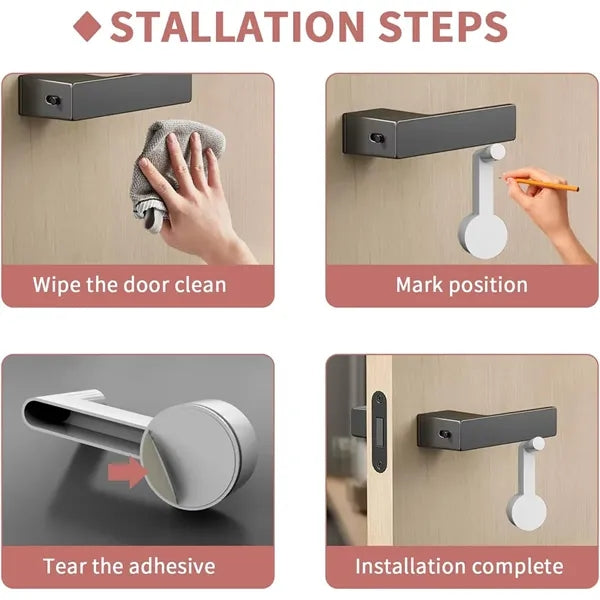 STALLATION STEPS

Wipe the door clean

Mark position

Tear the adhesive

Installation complete