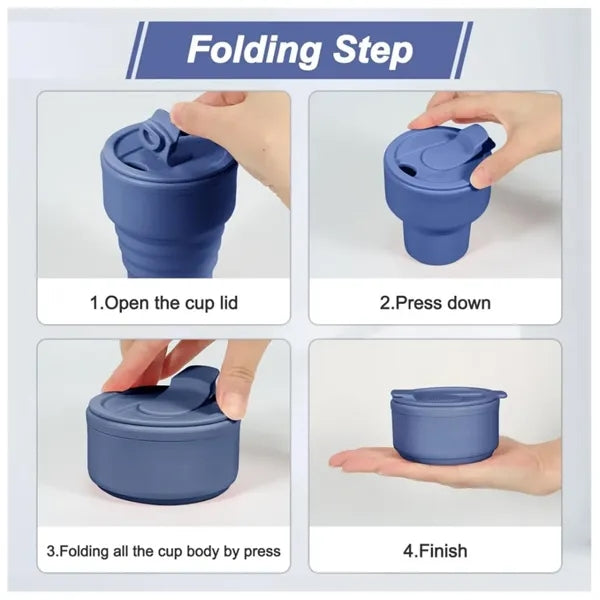 Folding Step

1.Open the cup lid

2.Press down

3.Folding all the cup body by press

4.Finish