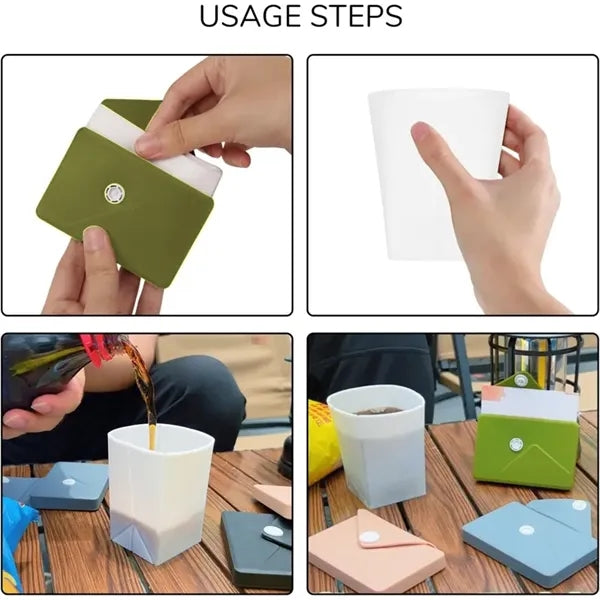 USAGE STEPS