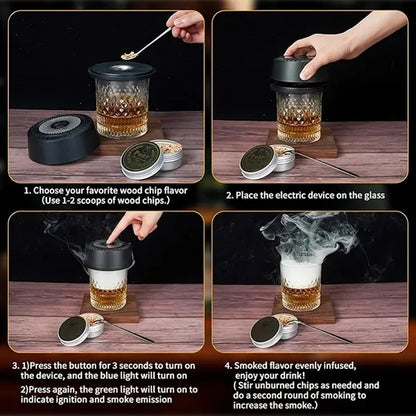 1. Choose your favorite wood chip flavor
(Use 1-2 scoops of wood chips.)

2. Place the electric device on the glass

3. 1)Press the button for 3 seconds to turn on the device, and the blue light will turn on

2)Press again, the green light will turn on to indicate ignition and smoke emission

4. Smoked flavor evenly infused, enjoy your drink!
( Stir unburned chips as needed and do a second round of smoking to increase the smoke.)