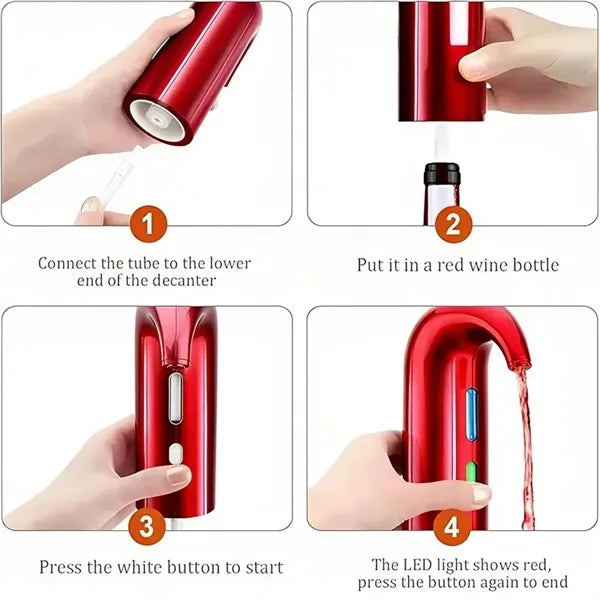 1

Connect the tube to the lower end of the decanter

2

Put it in a red wine bottle

3

Press the white button to start

4

The LED light shows red, press the button again to end