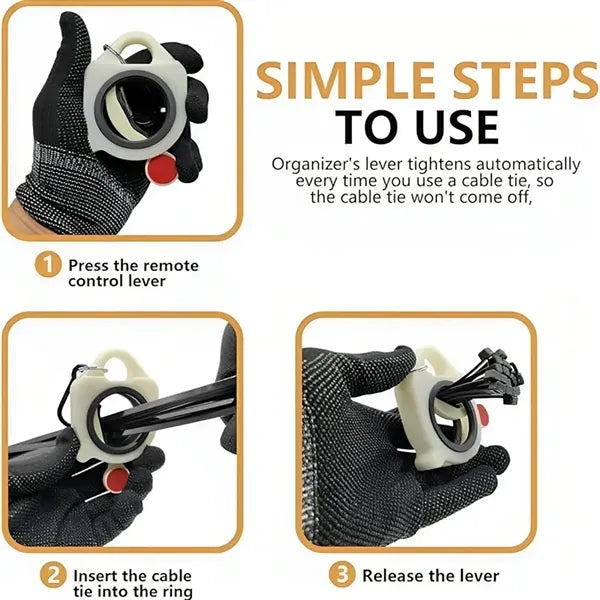 SIMPLE STEPS
TO USE

Organizer's lever tightens automatically every time you use a cable tie, so the cable tie won't come off,

1 Press the remote control lever

2 Insert the cable tie into the ring

3 Release the lever