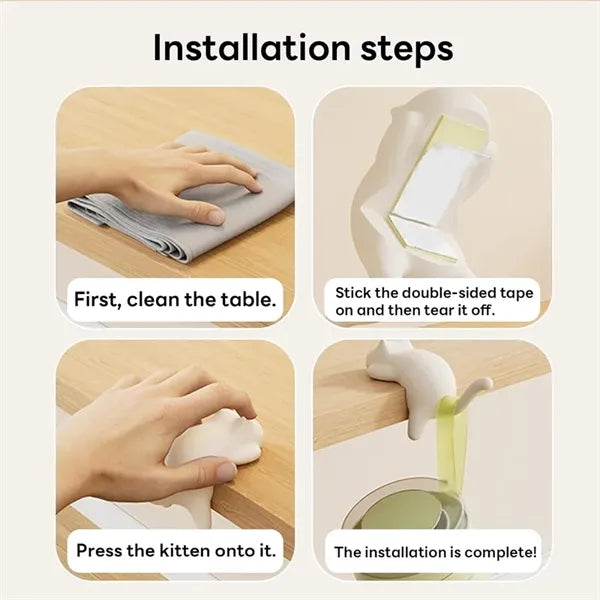 Installation steps

First, clean the table.

Stick the double-sided tape on and then tear it off.

Press the kitten onto it.

The installation is complete!