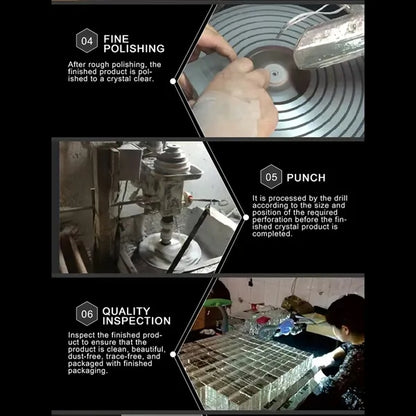 04 FINE POLISHING

After rough polishing, the finished product is polished to a crystal clear.

05 PUNCH

It is processed by the drill according to the size and position of the required perforation before the finished crystal product is completed.

06 QUALITY INSPECTION

Inspect the finished product to ensure that the product is clean, beautiful, dust-free, trace-free, and packaged with finished packaging.