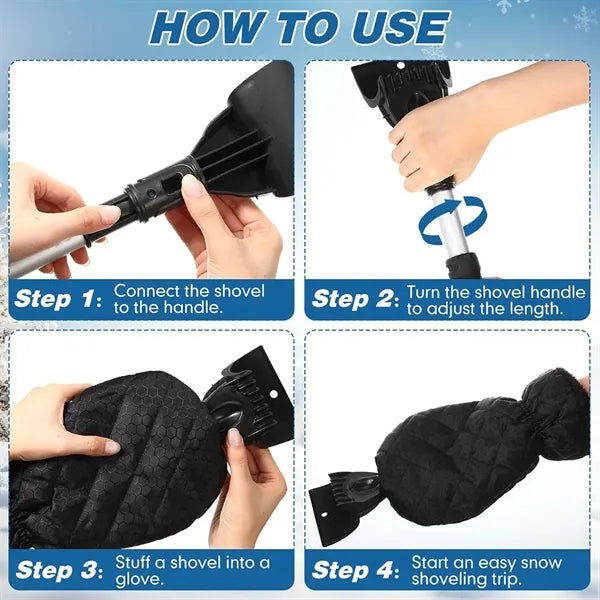 HOW TO USE

Step 1: Connect the shovel to the handle.

Step 2: Turn the shovel handle to adjust the length.

Step 3: Stuff a shovel into a glove.

Step 4: Start an easy snow shoveling trip.