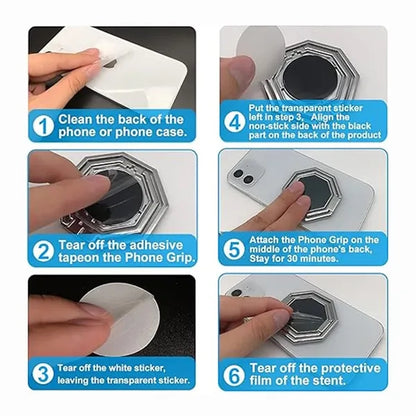 1 Clean the back of the phone or phone case.

2 Tear off the adhesive tapeon the Phone Grip.

3 Tear off the white sticker, leaving the transparent sticker.

4 Put the transparent sticker left in step 3, Align the non-stick side with the black part on the back of the product

5 Attach the Phone Grip on the middle of the phone's back, Stay for 30 minutes.

6 Tear off the protective film of the stent.