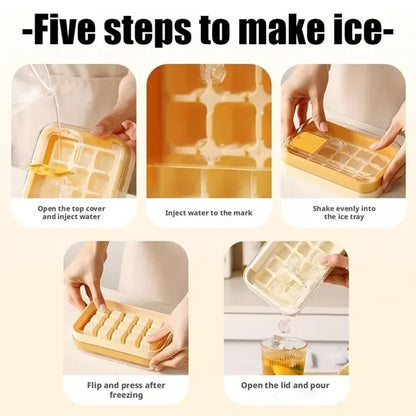 -Five steps to make ice-

Open the top cover and inject water

Inject water to the mark

Shake evenly into the ice tray

Flip and press after freezing

Open the lid and pour