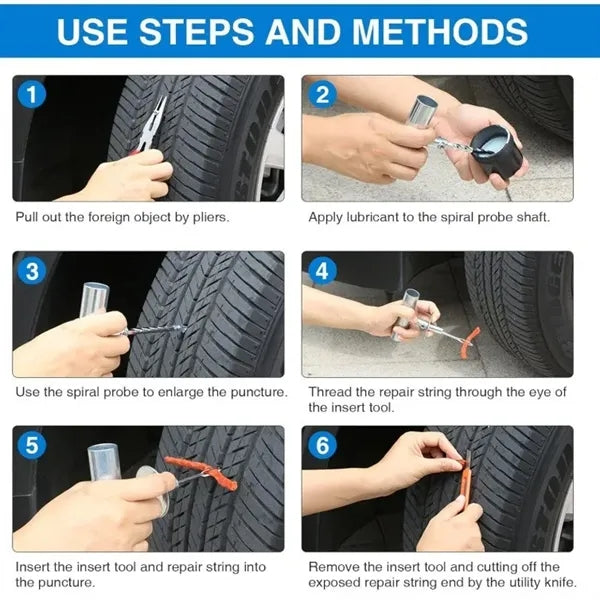 USE STEPS AND METHODS

1

Pull out the foreign object by pliers.

2

Apply lubricant to the spiral probe shaft.

3

Use the spiral probe to enlarge the puncture.

4

Thread the repair string through the eye of the insert tool.

5

Insert the insert tool and repair string into the puncture.

6

Remove the insert tool and cutting off the exposed repair string end by the utility knife.