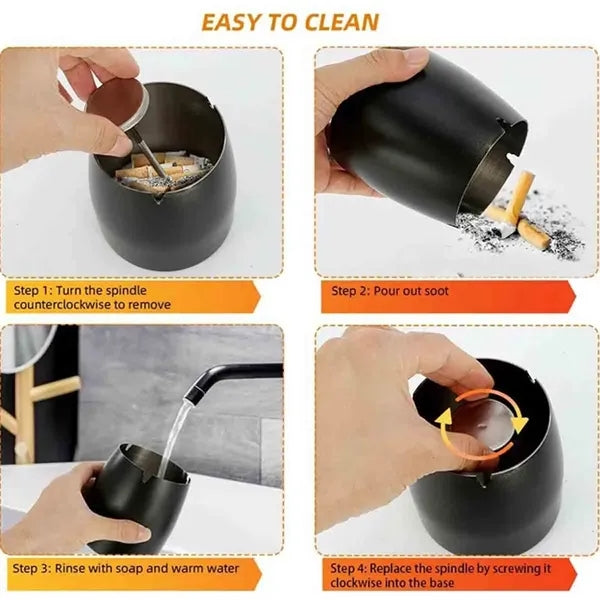 EASY TO CLEAN

Step 1: Turn the spindle counterclockwise to remove

Step 2: Pour out soot

Step 3: Rinse with soap and warm water

Step 4: Replace the spindle by screwing it clockwise into the base