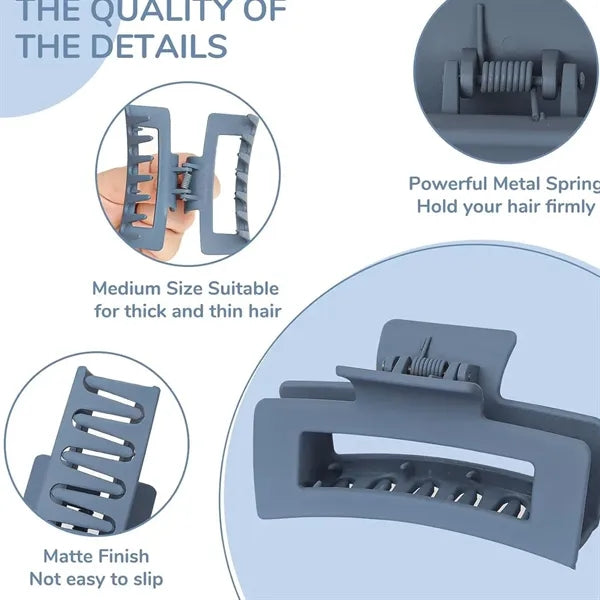 THE QUALITY OF THE DETAILS

Powerful Metal Spring
Hold your hair firmly

Medium Size Suitable for thick and thin hair

Matte Finish
Not easy to slip