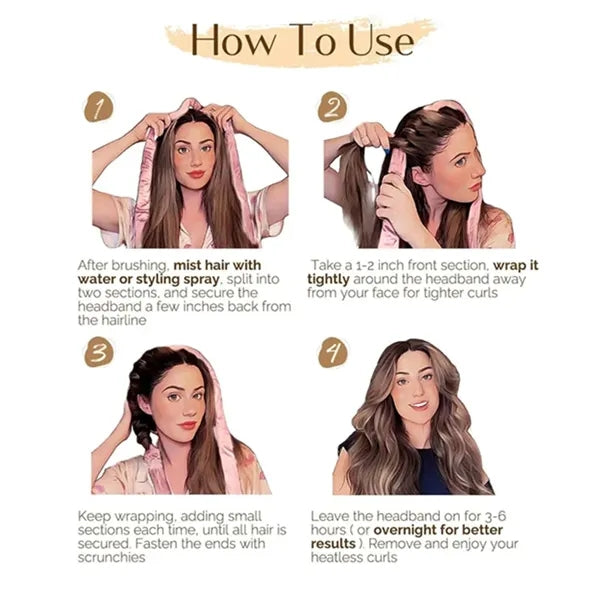 How To Use

1

After brushing, mist hair with water or styling spray, split into two sections, and secure the headband a few inches back from the hairline

2

Take a 1-2 inch front section, wrap it tightly around the headband away from your face for tighter curls

3

Keep wrapping, adding small sections each time, until all hair is secured. Fasten the ends with scrunchies

4

Leave the headband on for 3-6 hours ( or overnight for better results ). Remove and enjoy your heatless curls