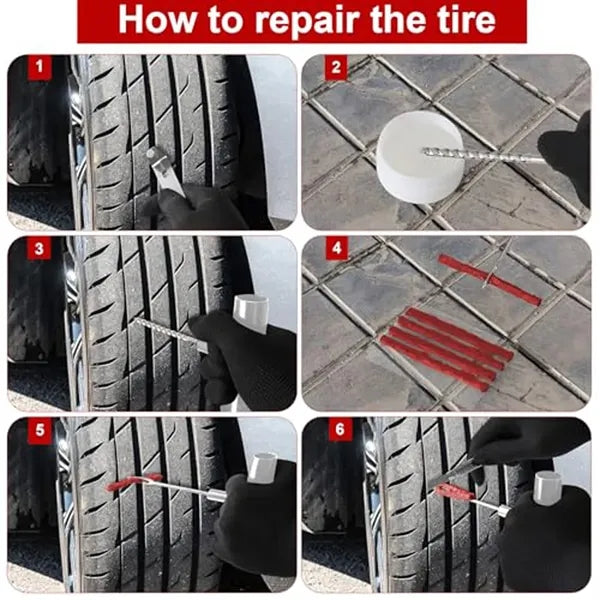 How to repair the tire

1

2

3

4

5

6