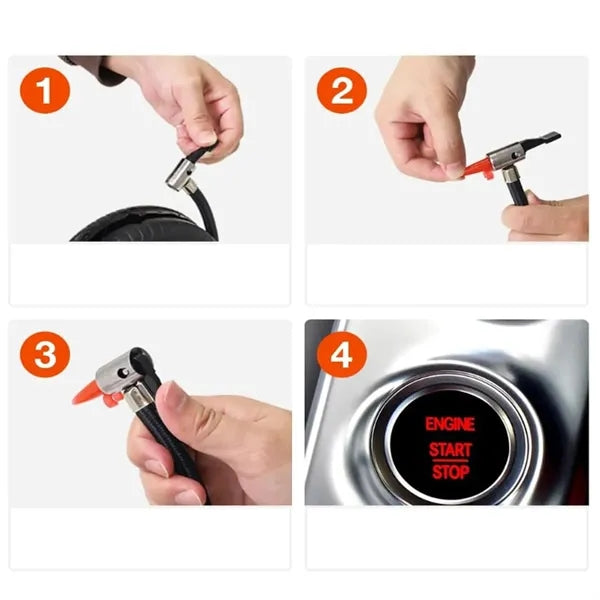 1

2

3

4

ENGINE
START
STOP