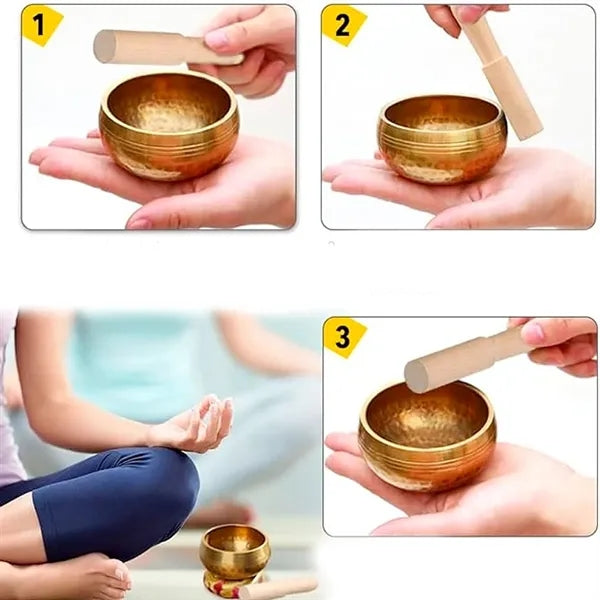 1

2

3