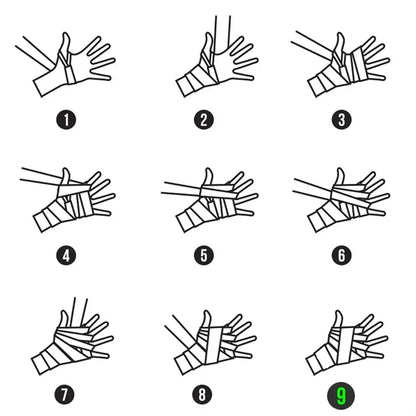 1

2

3

4

5

6

7

8

9