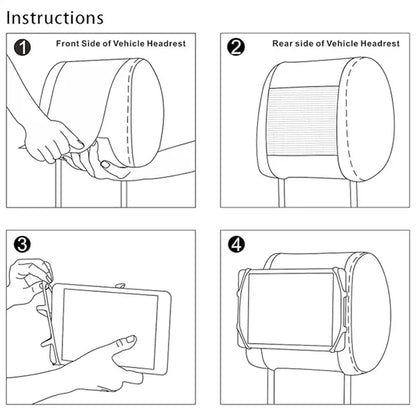 Instructions

1 Front Side of Vehicle Headrest

2 Rear side of Vehicle Headrest

3

4