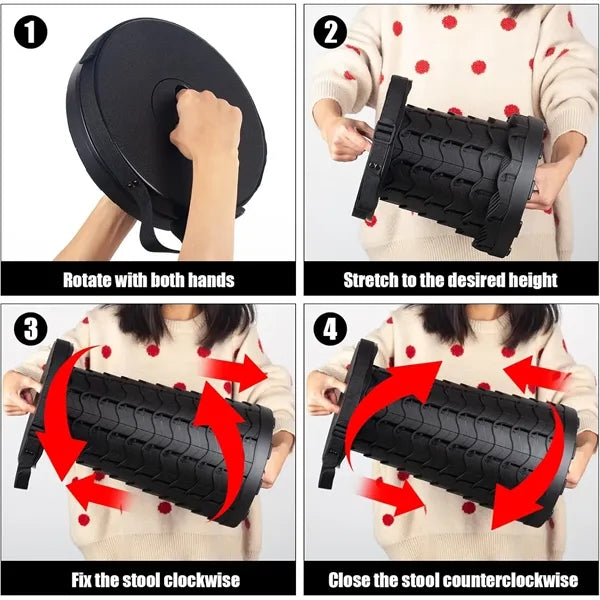 1
Rotate with both hands

2
Stretch to the desired height

3
Fix the stool clockwise

4
Close the stool counterclockwise