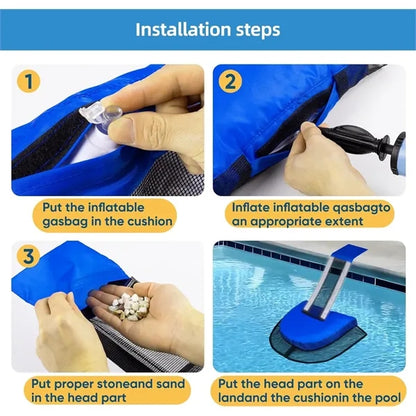 Installation steps

1

Put the inflatable gasbag in the cushion

2

Inflate inflatable qasbagto an appropriate extent

3

Put proper stoneand sand in the head part

Put the head part on the landand the cushionin the pool