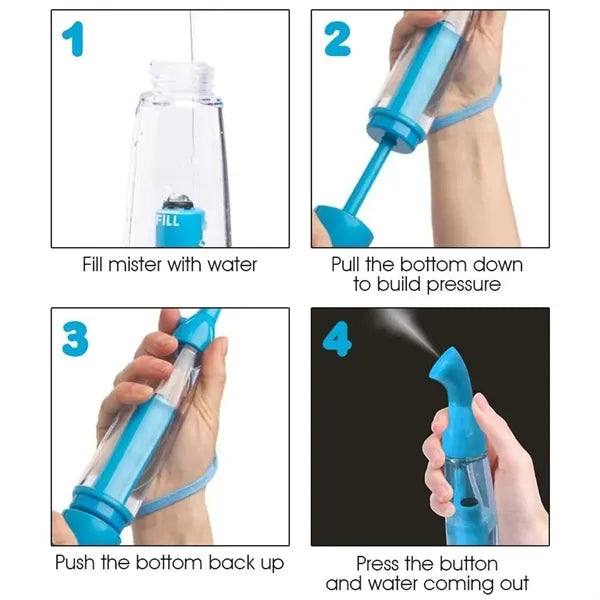 1

FILL

Fill mister with water

2

Pull the bottom down to build pressure

3

Push the bottom back up

4

Press the button and water coming out