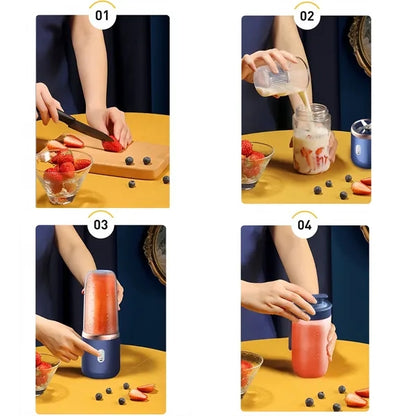 01

02

03

04