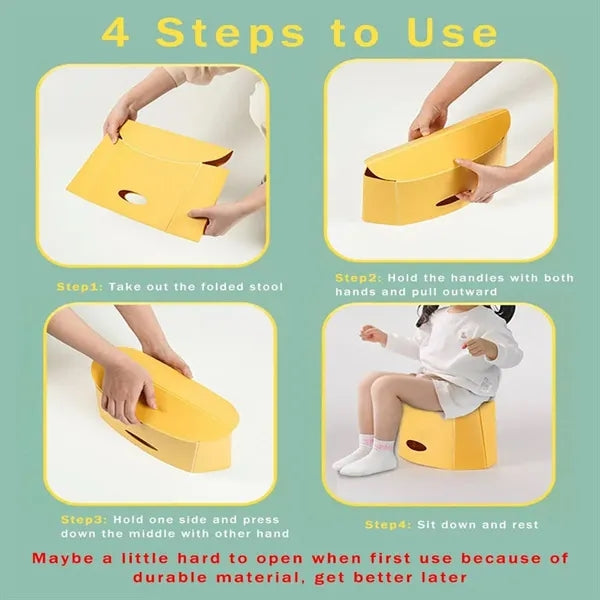 4 Steps to Use

Step1: Take out the folded stool

Step2: Hold the handles with both hands and pull outward

Step3: Hold one side and press down the middle with other hand

Step4: Sit down and rest

Maybe a little hard to open when first use because of durable material, get better later