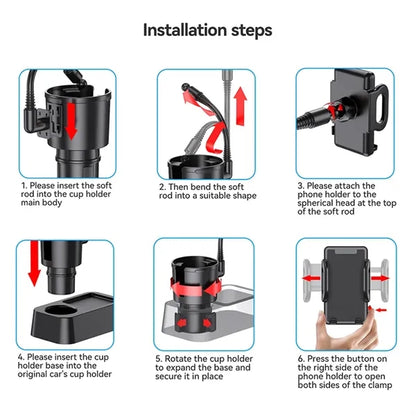 Installation steps

1. Please insert the soft rod into the cup holder main body

2. Then bend the soft rod into a suitable shape

3. Please attach the phone holder to the spherical head at the top of the soft rod

4. Please insert the cup holder base into the original car's cup holder

5. Rotate the cup holder to expand the base and secure it in place

6. Press the button on the right side of the phone holder to open both sides of the clamp