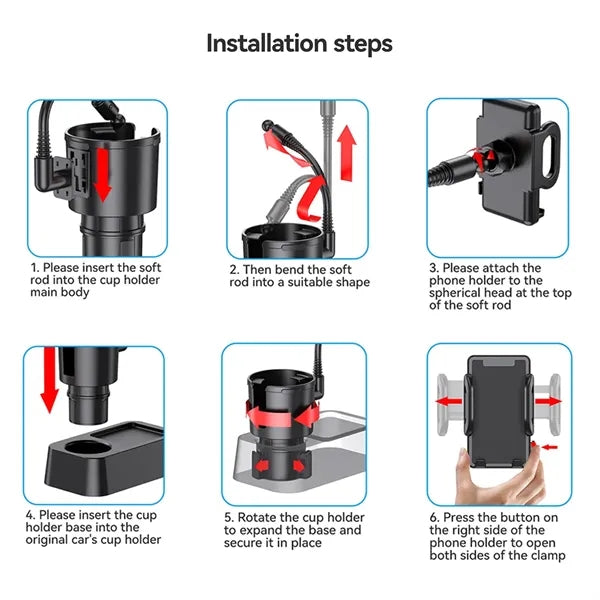 Installation steps

1. Please insert the soft rod into the cup holder main body

2. Then bend the soft rod into a suitable shape

3. Please attach the phone holder to the spherical head at the top of the soft rod

4. Please insert the cup holder base into the original car's cup holder

5. Rotate the cup holder to expand the base and secure it in place

6. Press the button on the right side of the phone holder to open both sides of the clamp