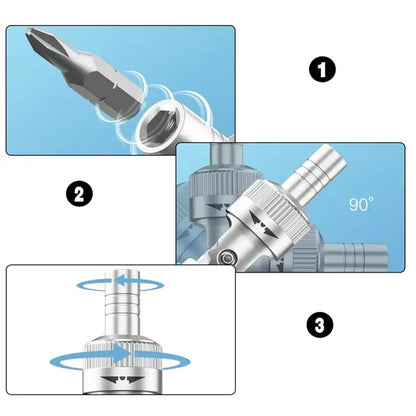 1

2

90°

3