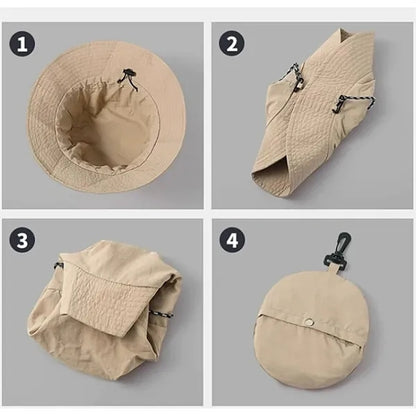 1

2

3

4