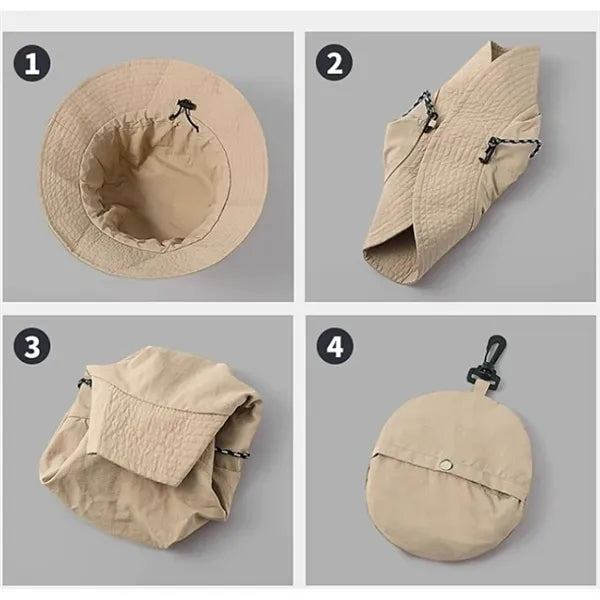 1
2
3
4