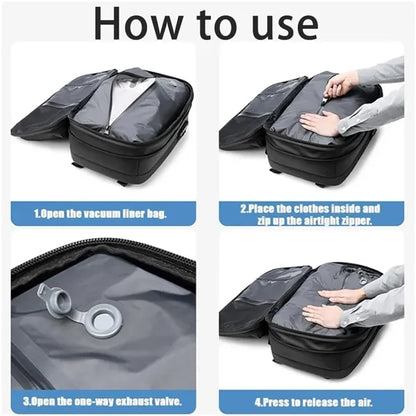 How to use

1.Open the vacuum liner bag.

2.Place the clothes inside and zip up the airtight zipper.

3.Open the one-way exhaust valve.

4.Press to release the air.