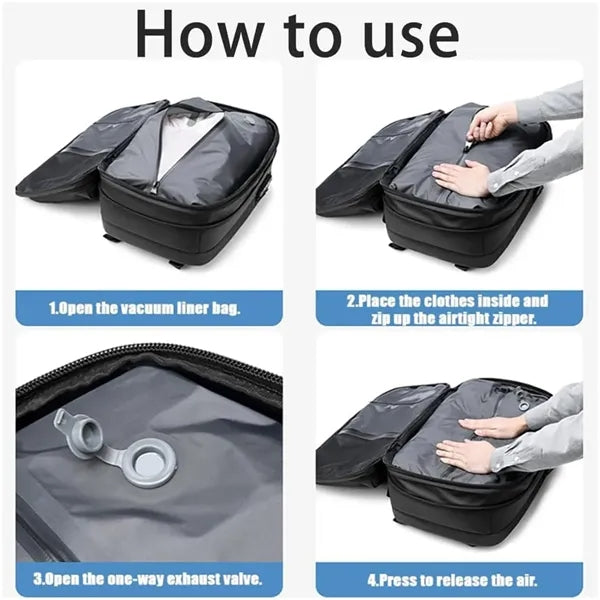 How to use

1.Open the vacuum liner bag.

2.Place the clothes inside and zip up the airtight zipper.

3.Open the one-way exhaust valve.

4.Press to release the air.