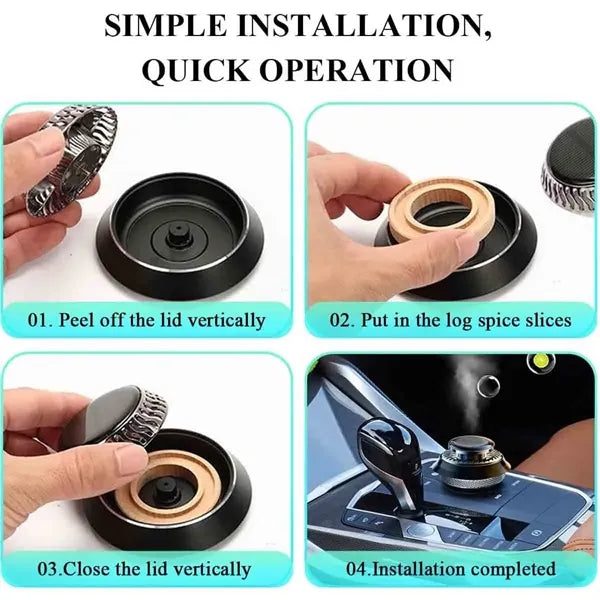 SIMPLE INSTALLATION,
QUICK OPERATION

01. Peel off the lid vertically

02. Put in the log spice slices

03.Close the lid vertically

04.Installation completed