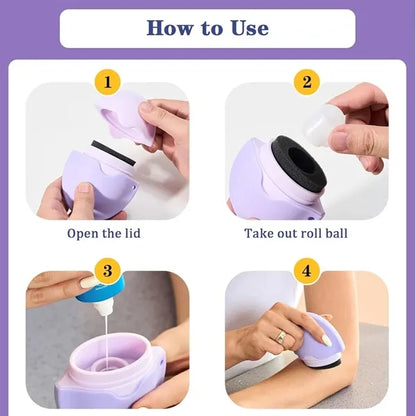 How to Use

1

Open the lid

2

Take out roll ball

3

4