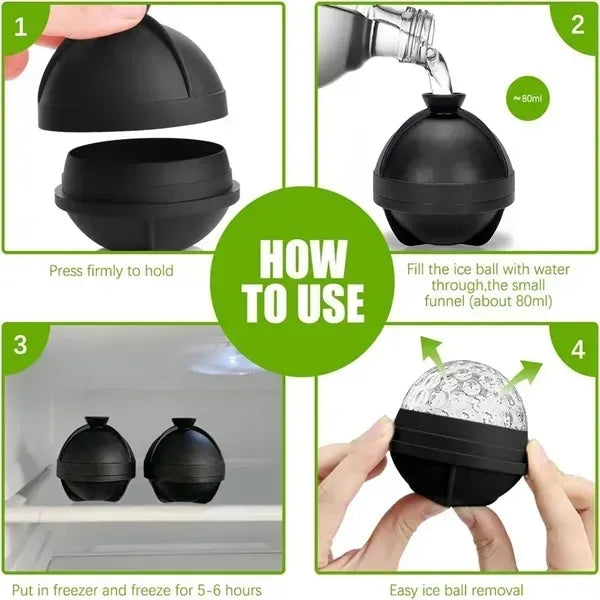 1

2

≈80ml

HOW TO USE

Press firmly to hold

Fill the ice ball with water through,the small funnel (about 80ml)

3

4

Put in freezer and freeze for 5-6 hours

Easy ice ball removal