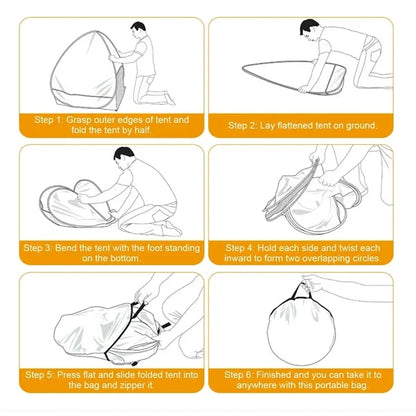 Step 1: Grasp outer edges of tent and fold the tent by half.

Step 2: Lay flattened tent on ground.

Step 3: Bend the tent with the foot standing on the bottom.

Step 4: Hold each side and twist each inward to form two overlapping circles.

Step 5: Press flat and slide folded tent into the bag and zipper it.

Step 6: Finished and you can take it to anywhere with this portable bag.