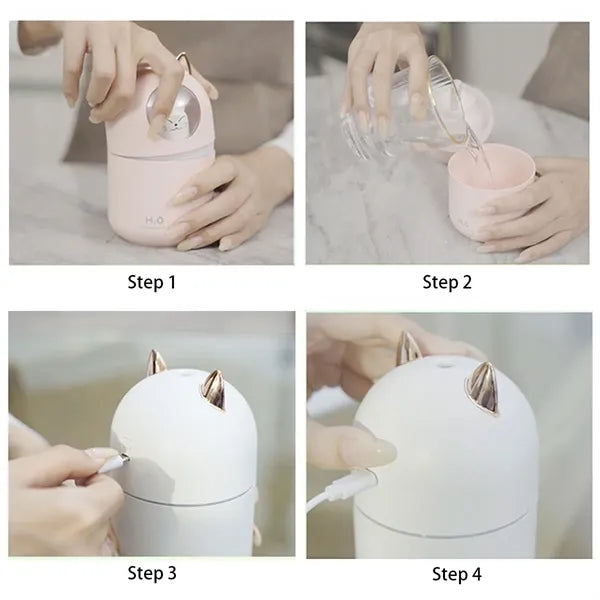 $H_2O$

Step 1

Step 2

Step 3

Step 4